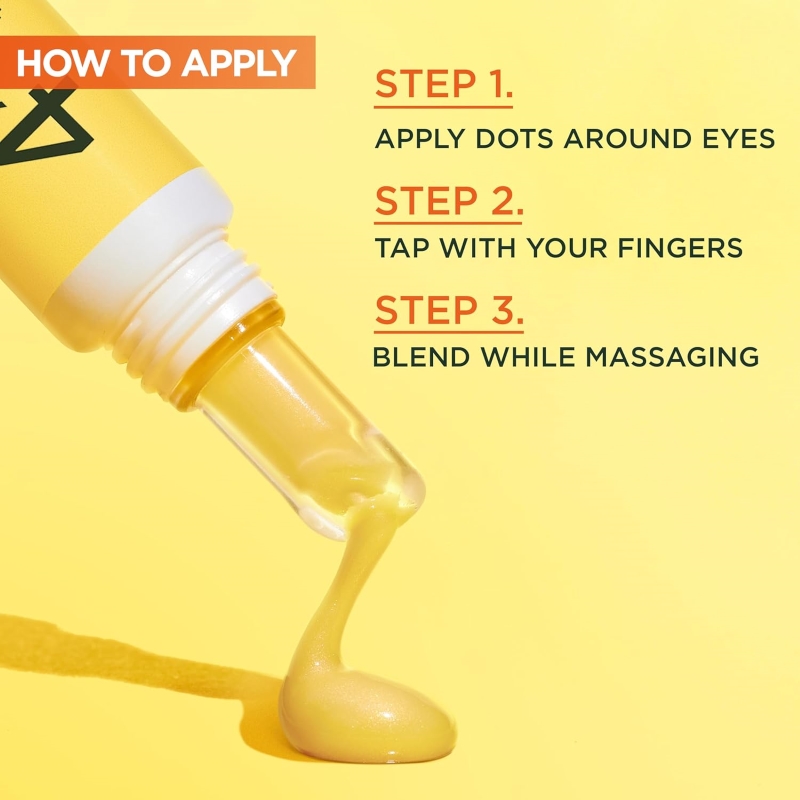 HOW TO APPLY

STEP 1.
APPLY DOTS AROUND EYES

STEP 2.
TAP WITH YOUR FINGERS

STEP 3.
BLEND WHILE MASSAGING